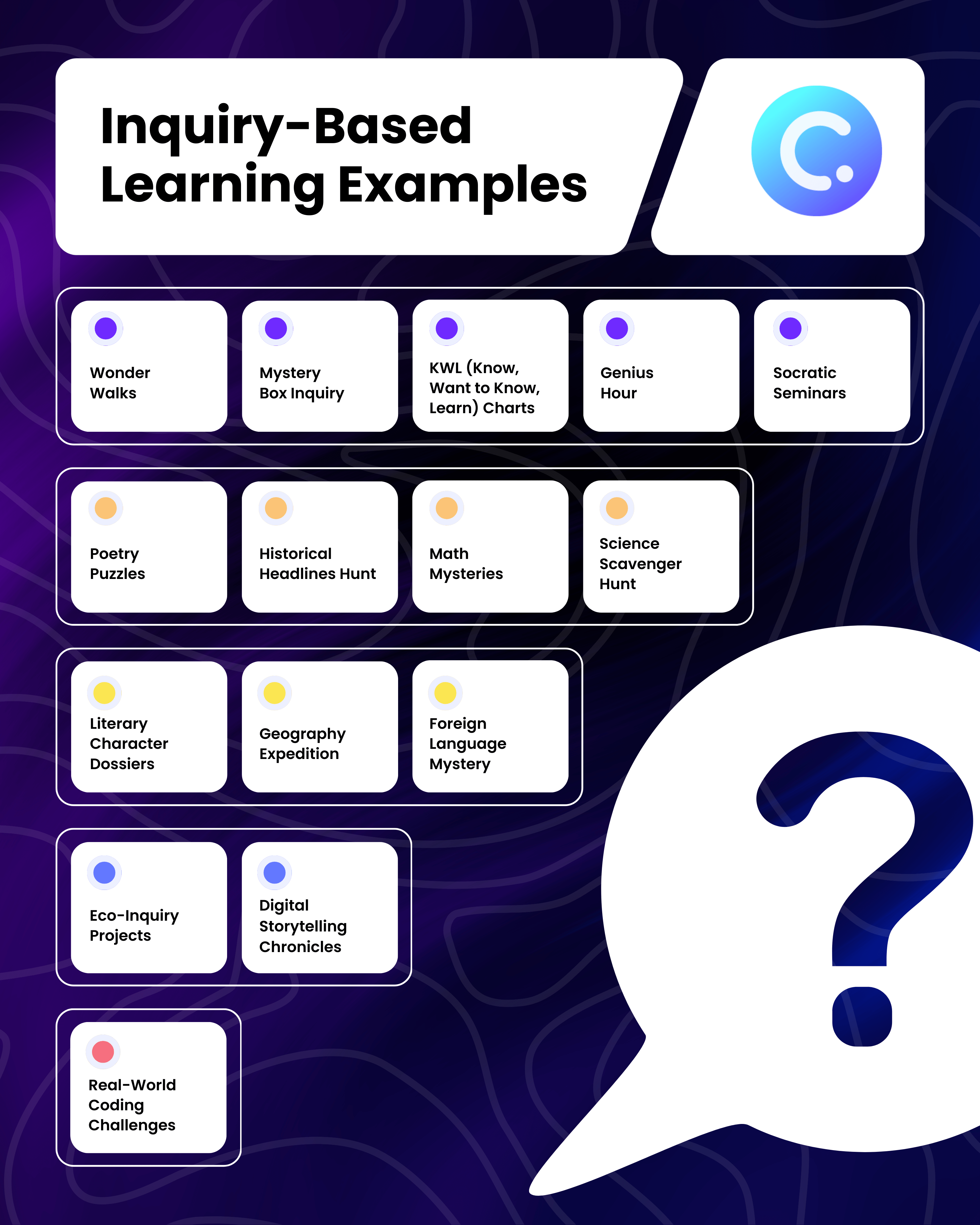 Inquiry-Based Learning Examples

Wonder Walks

Mystery Box Inquiry

KWL (Know, Want to Know, Learn) Charts

Genius Hour

Socratic Seminars

Poetry Puzzles

Historical Headlines Hunt

Math Mysteries

Science Scavenger Hunt

Literary Character Dossiers

Geography Expedition

Foreign Language Mystery

Eco-Inquiry Projects

Digital Storytelling Chronicles

Real-World Coding Challenges

?