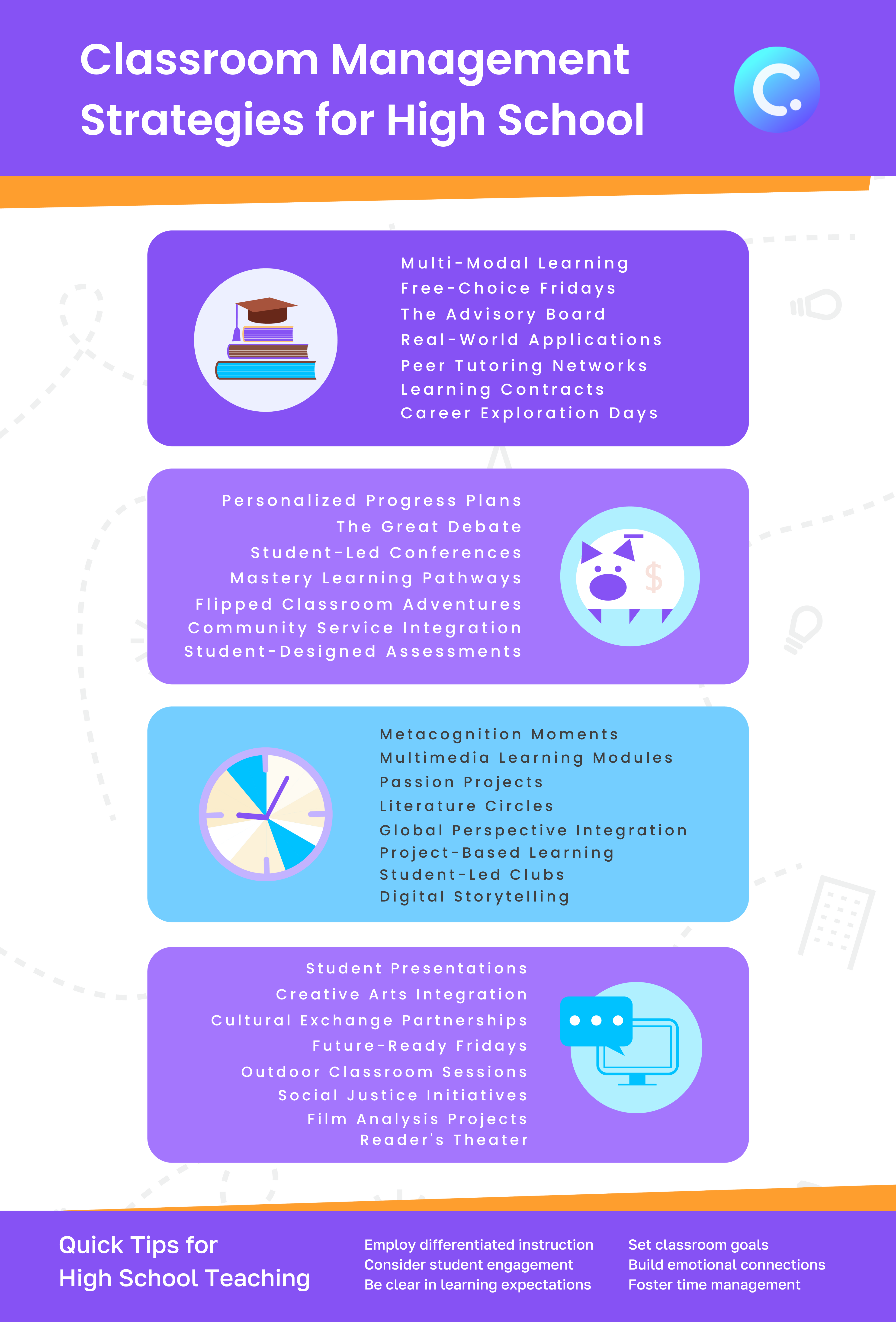 Classroom Management Strategies for High School

Multi-Modal Learning
Free-Choice Fridays
The Advisory Board
Real-World Applications
Peer Tutoring Networks
Learning Contracts
Career Exploration Days

Personalized Progress Plans
The Great Debate
Student-Led Conferences
Mastery Learning Pathways
Flipped Classroom Adventures
Community Service Integration
Student-Designed Assessments

$

Metacognition Moments
Multimedia Learning Modules
Passion Projects
Literature Circles
Global Perspective Integration
Project-Based Learning
Student-Led Clubs
Digital Storytelling

Student Presentations
Creative Arts Integration
Cultural Exchange Partnerships
Future-Ready Fridays
Outdoor Classroom Sessions
Social Justice Initiatives
Film Analysis Projects
Reader's Theater

Quick Tips for High School Teaching

Employ differentiated instruction
Consider student engagement
Be clear in learning expectations

Set classroom goals
Build emotional connections
Foster time management