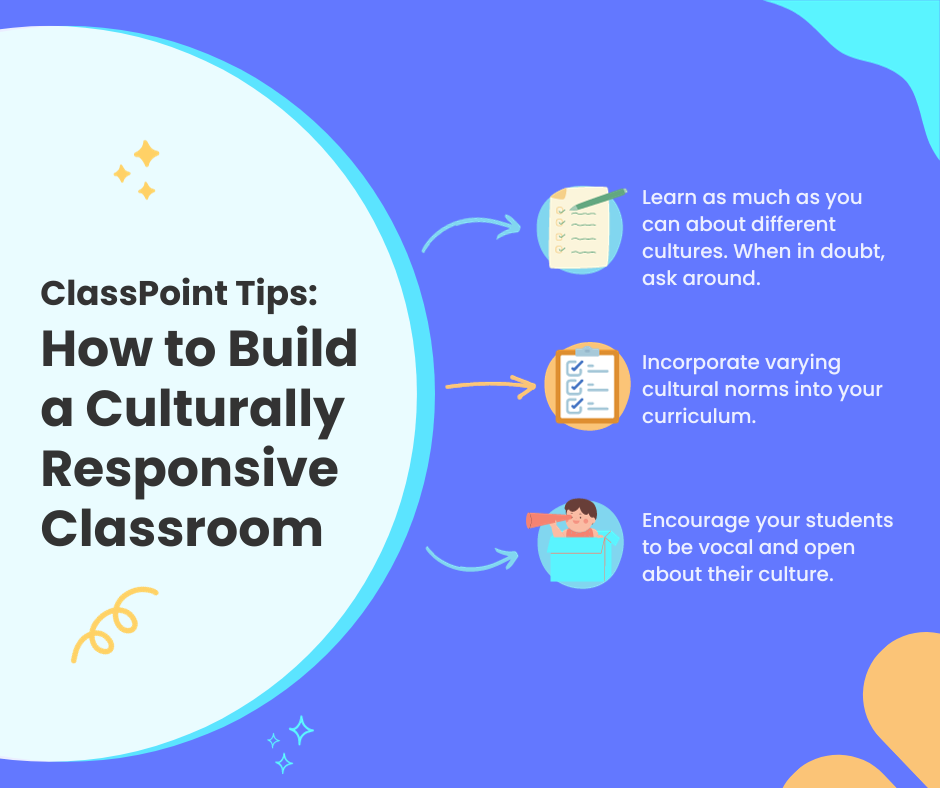 ClassPoint Tips:
How to Build a Culturally Responsive Classroom

Learn as much as you can about different cultures. When in doubt, ask around.

Incorporate varying cultural norms into your curriculum.

Encourage your students to be vocal and open about their culture.