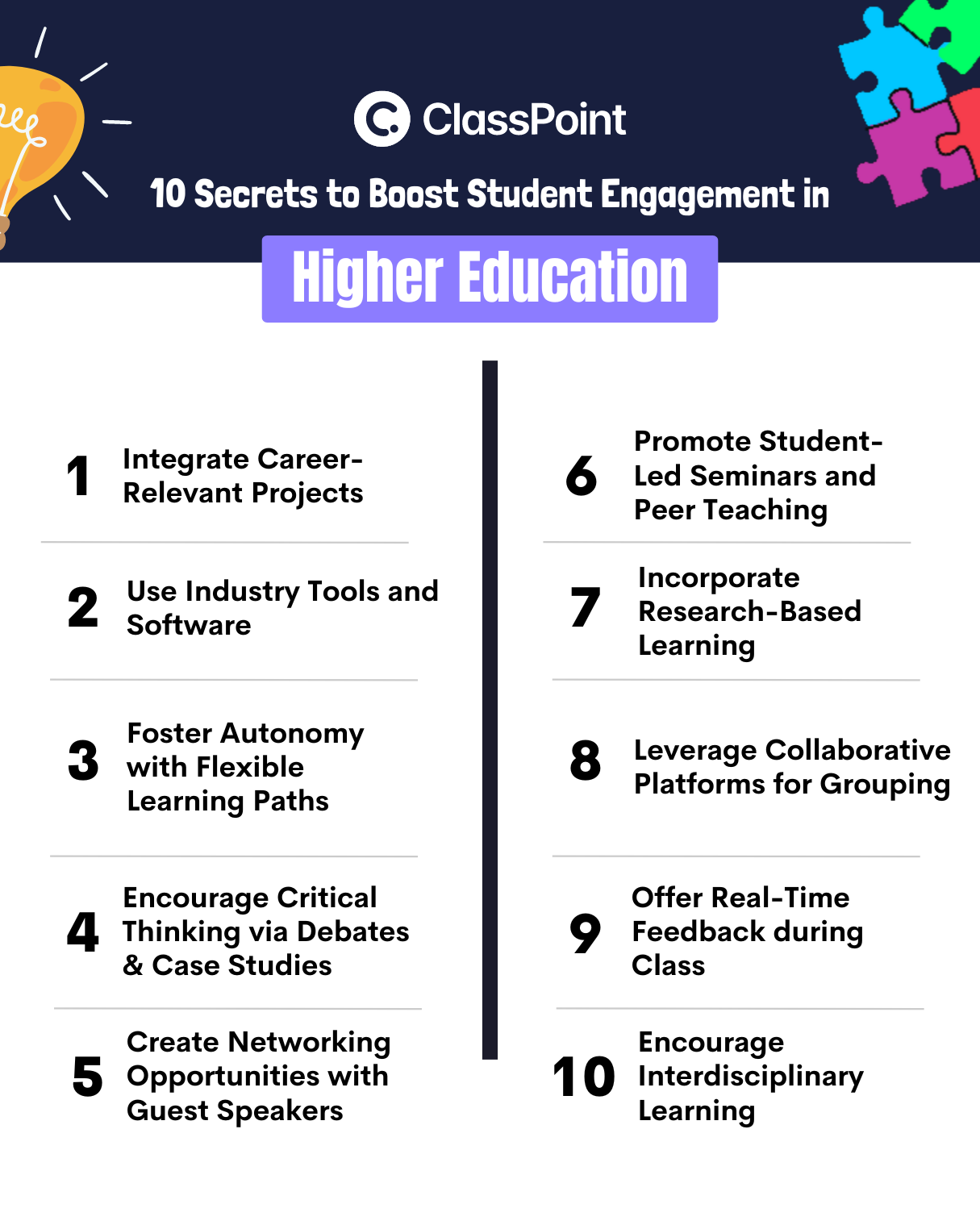 ClassPoint

10 Secrets to Boost Student Engagement in

Higher Education

1 Integrate Career-Relevant Projects

2 Use Industry Tools and Software

3 Foster Autonomy with Flexible Learning Paths

4 Encourage Critical Thinking via Debates & Case Studies

5 Create Networking Opportunities with Guest Speakers

6 Promote Student-Led Seminars and Peer Teaching

7 Incorporate Research-Based Learning

8 Leverage Collaborative Platforms for Grouping

9 Offer Real-Time Feedback during Class

10 Encourage Interdisciplinary Learning